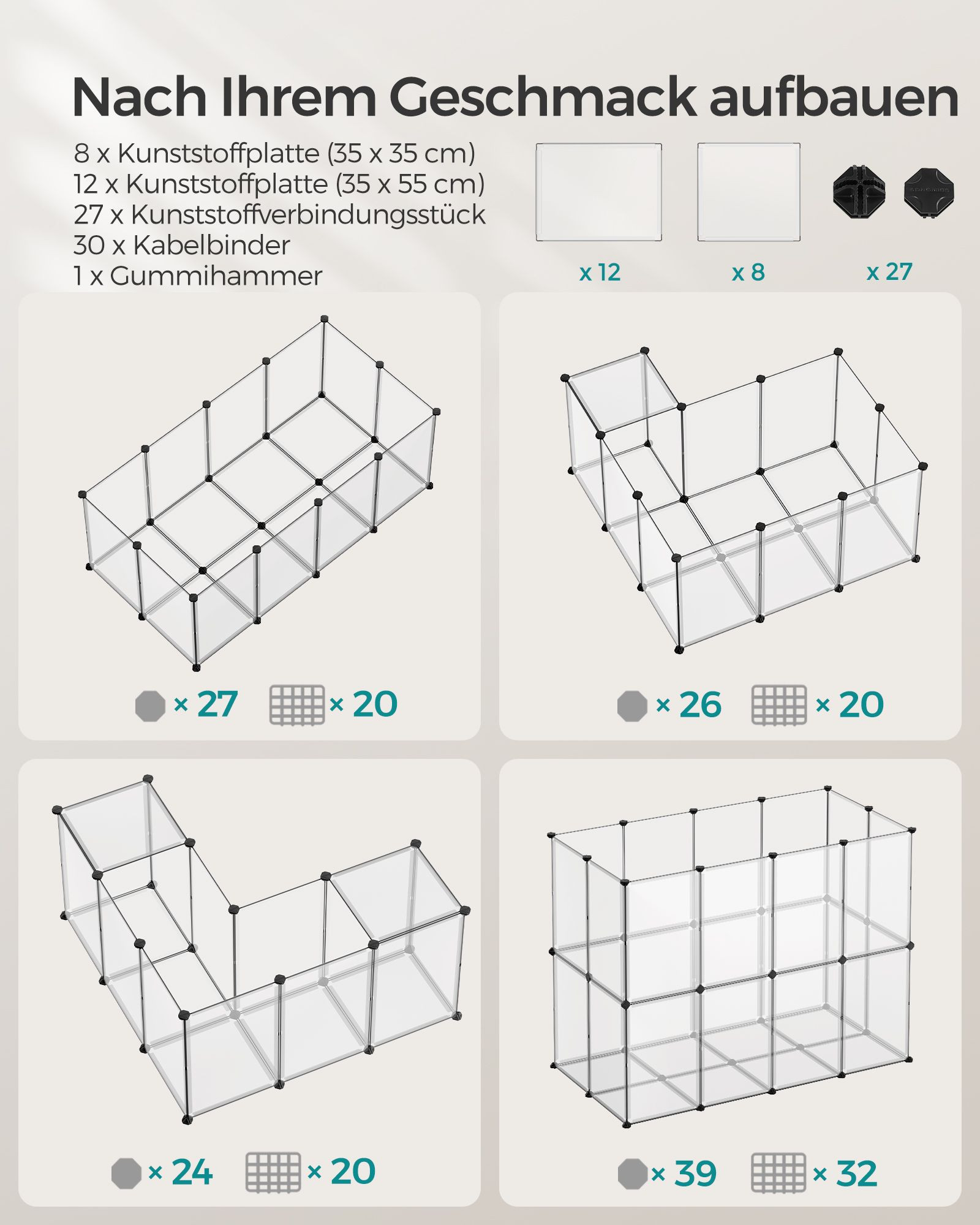 Nach Ihrem Geschmack aufbauen

8 x Kunststoffplatte (35 x 35 cm)
12 x Kunststoffplatte (35 x 55 cm)
27 x Kunststoffverbindungsstück
30 x Kabelbinder
1 x Gummihammer

x 12

x 8

x 27

× 27 × 20

× 26 × 20

× 24 × 20

× 39 × 32