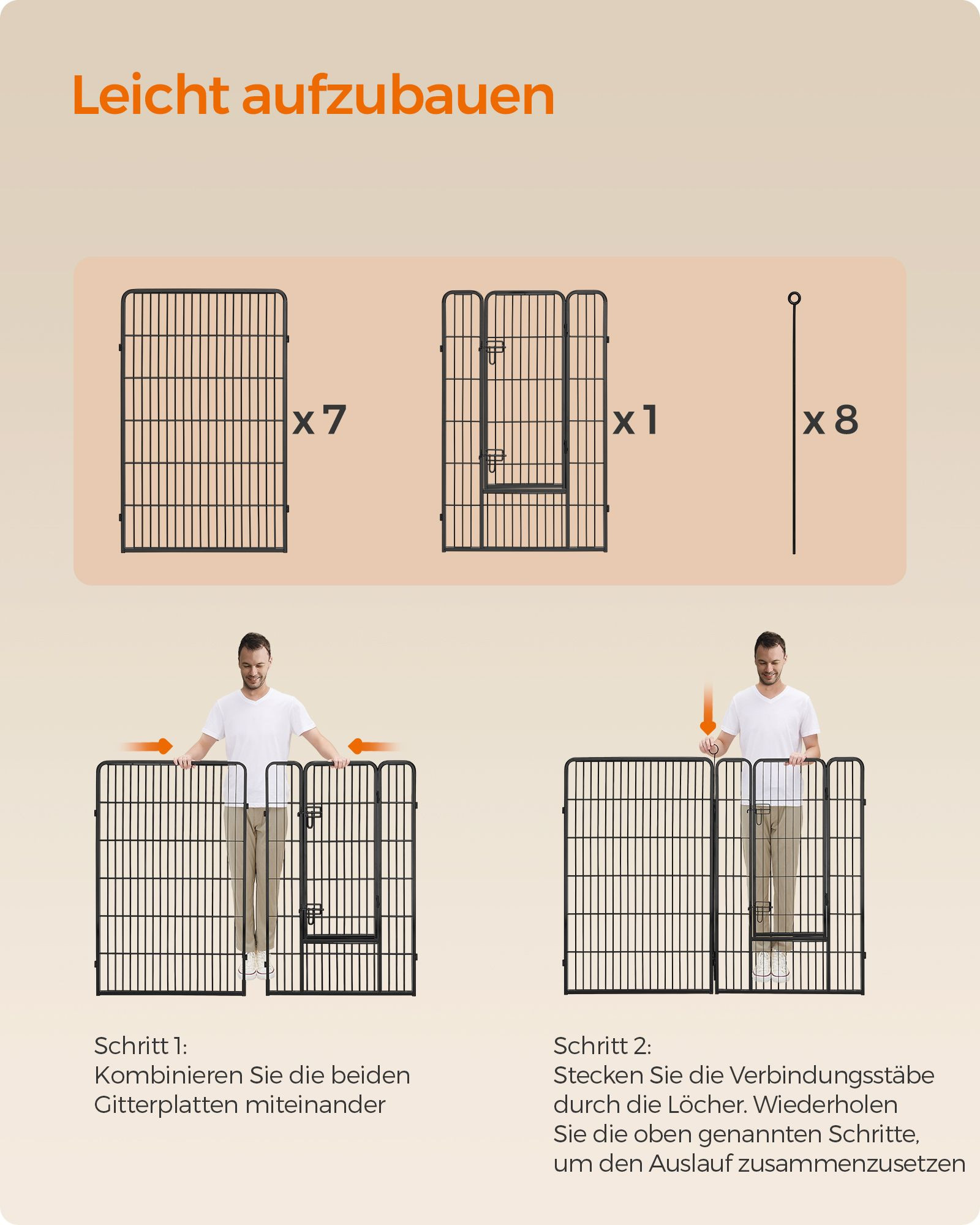 Leicht aufzubauen

x 7

x 1

x 8

Schritt 1:
Kombinieren Sie die beiden Gitterplatten miteinander

Schritt 2:
Stecken Sie die Verbindungsstäbe durch die Löcher. Wiederholen Sie die oben genannten Schritte, um den Auslauf zusammenzusetzen