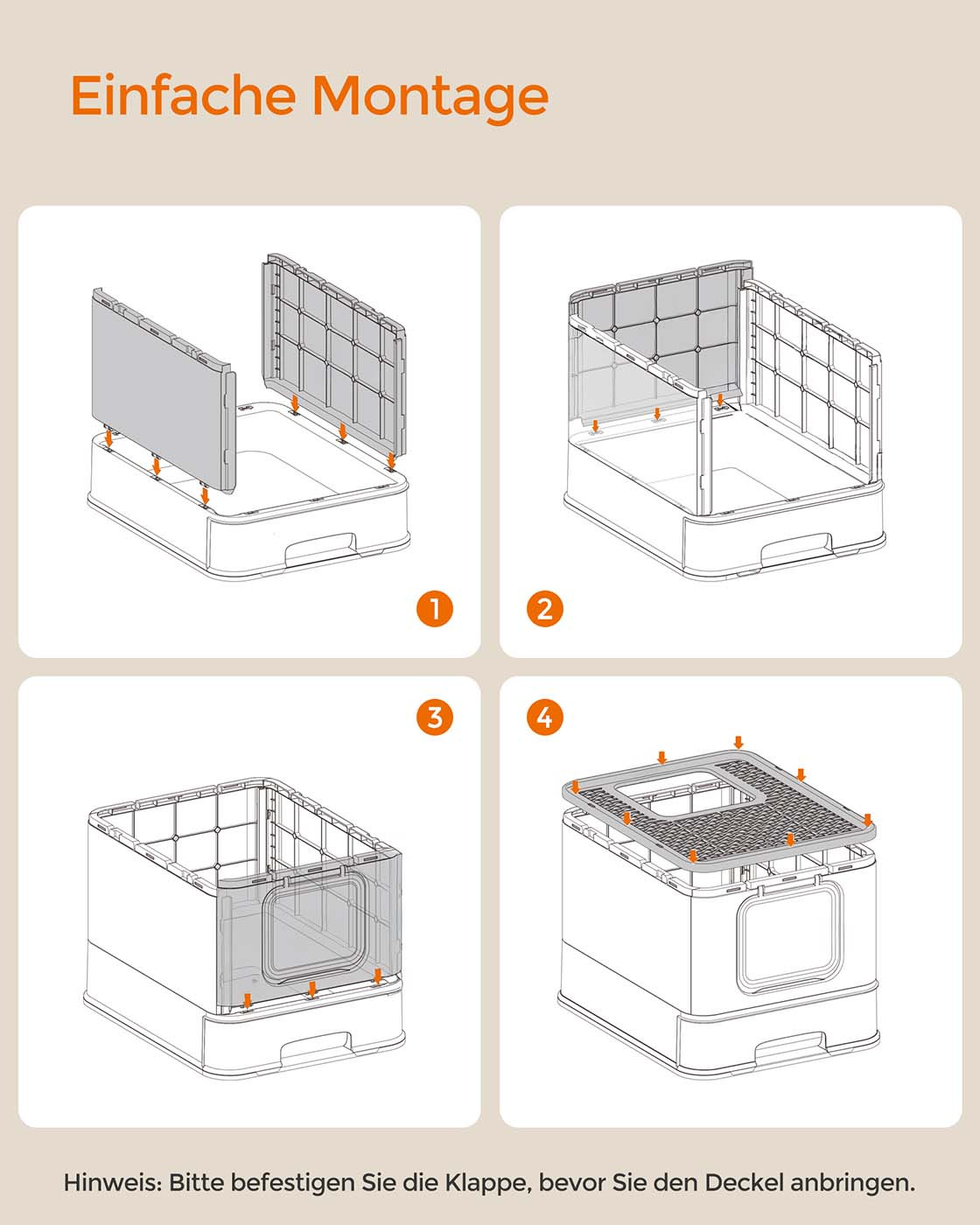 Einfache Montage

1

2

3

4

Hinweis: Bitte befestigen Sie die Klappe, bevor Sie den Deckel anbringen.