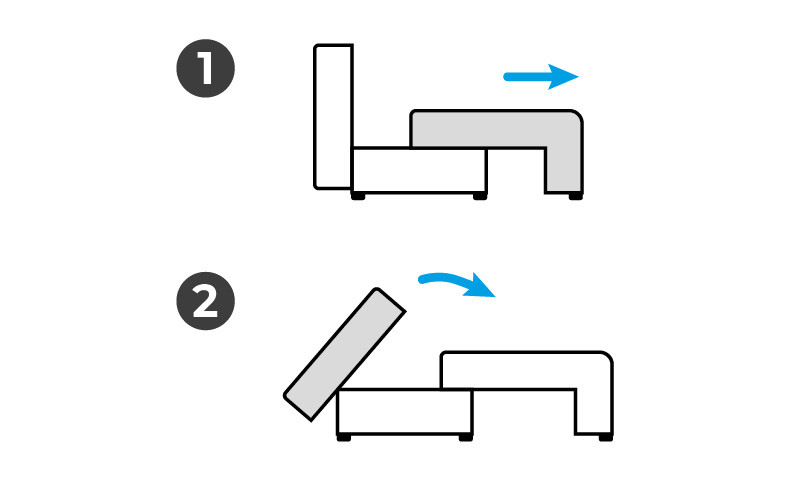 1

2