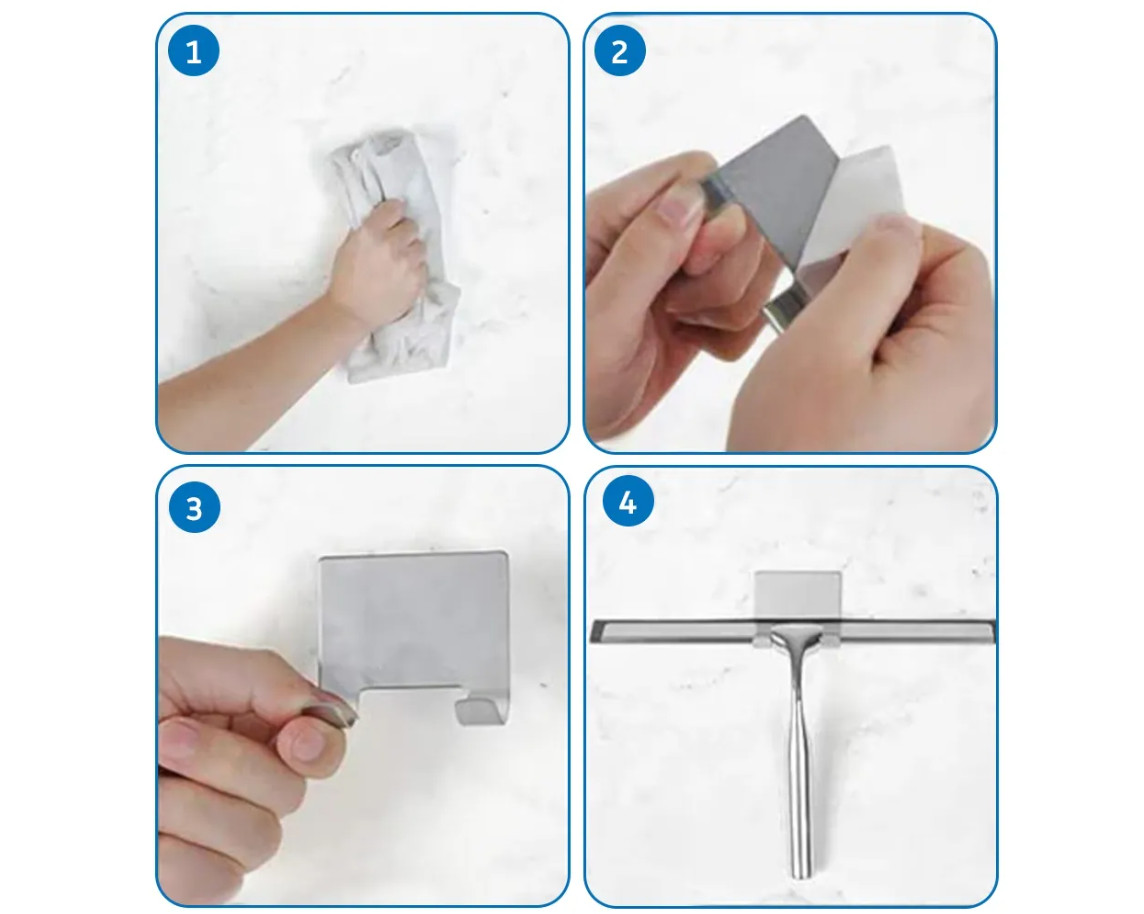 1

2

3

4