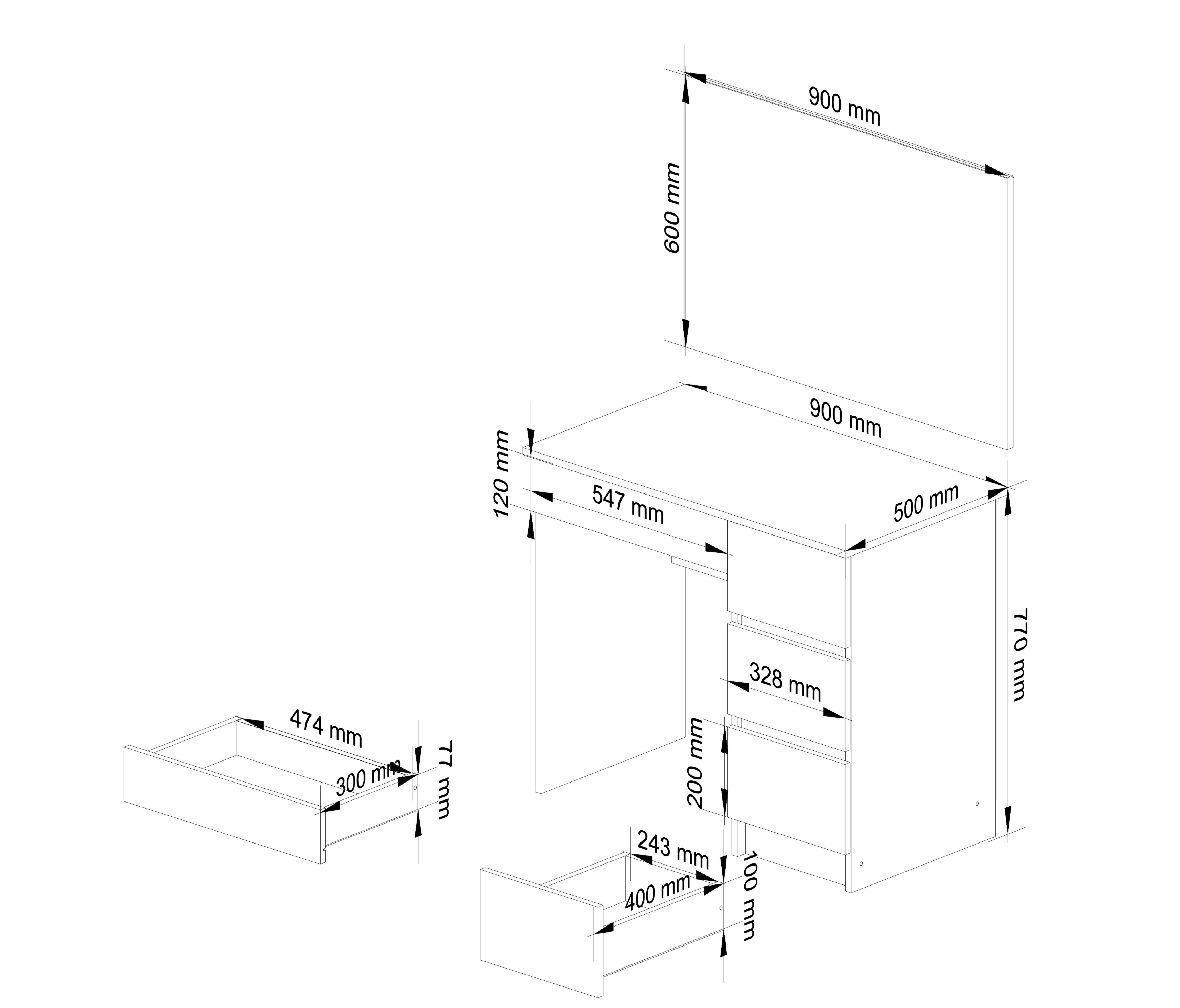 900 mm
600 mm
900 mm
120 mm
547 mm
500 mm
770 mm
328 mm
200 mm
474 mm
300 mm
77 mm
243 mm
400 mm
100 mm