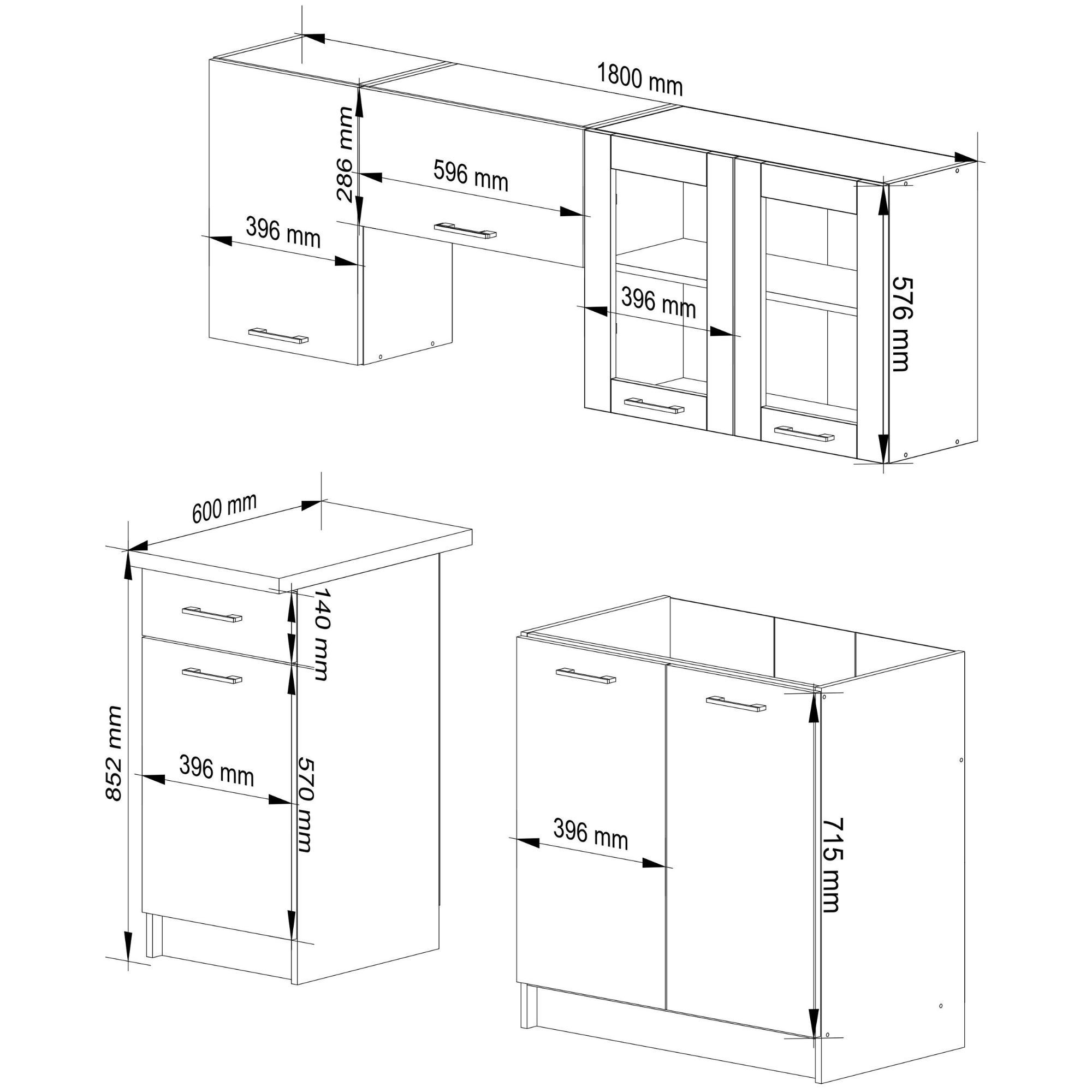 1800 mm

286 mm

596 mm

396 mm

396 mm

576 mm

600 mm

140 mm

852 mm

396 mm

570 mm

396 mm

715 mm