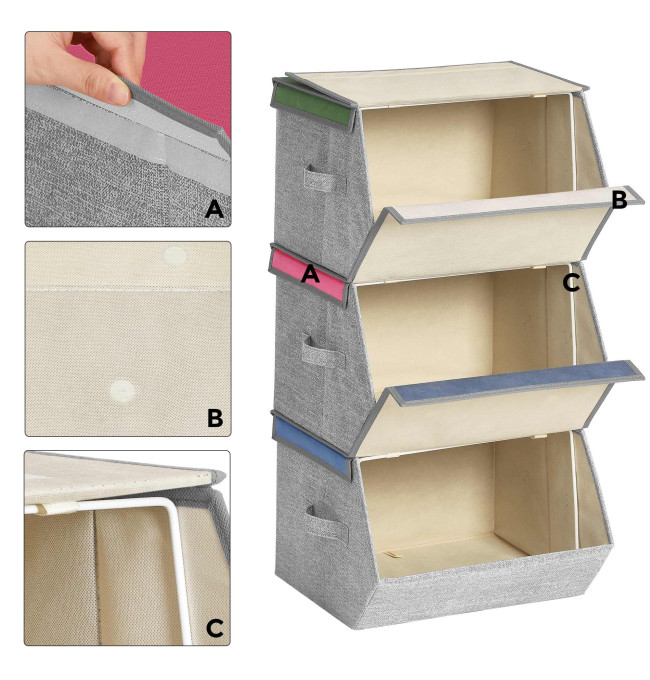 A

B

C

B

A

C