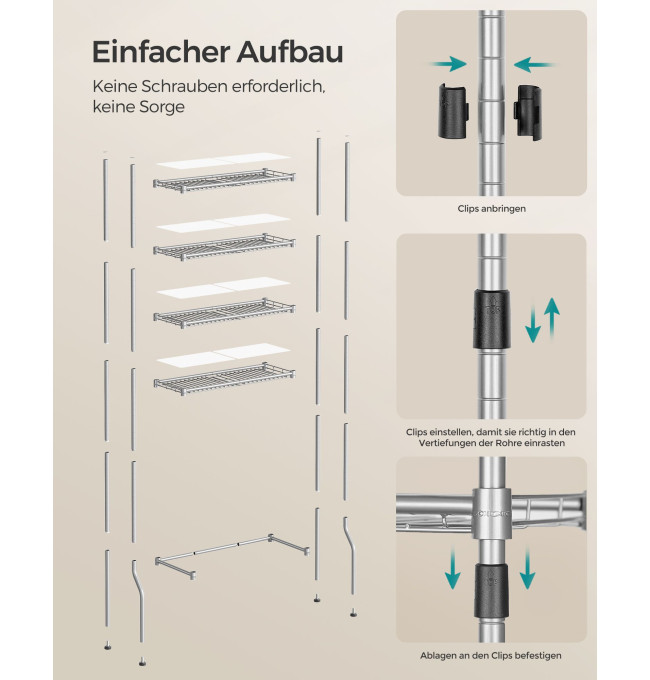 Einfacher Aufbau

Keine Schrauben erforderlich, keine Sorge

Clips anbringen

Clips einstellen, damit sie richtig in den Vertiefungen der Rohre einrasten

Ablagen an den Clips befestigen