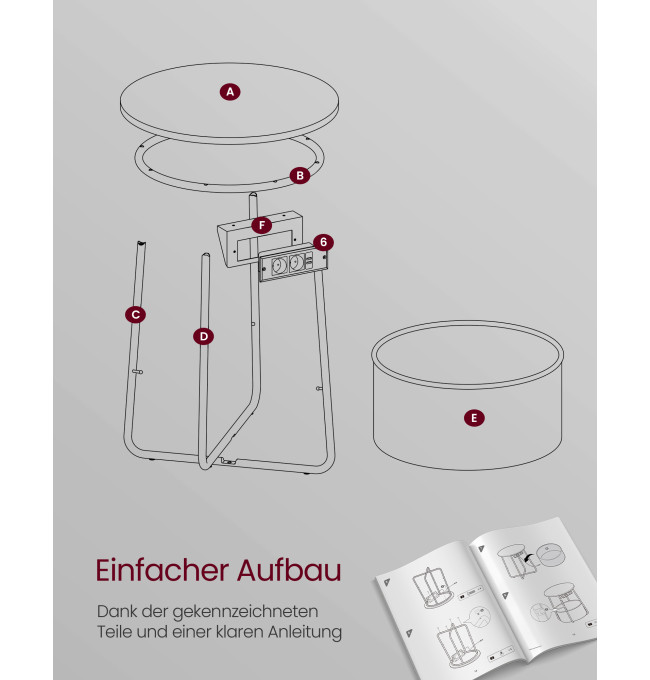 A

B

F

6

C

D

E

Einfacher Aufbau

Dank der gekennzeichneten Teile und einer klaren Anleitung