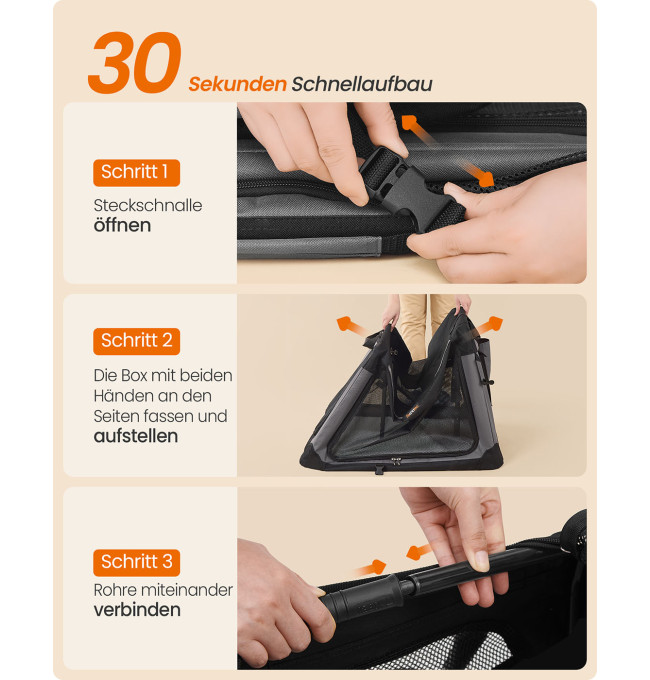 30 Sekunden Schnellaufbau

Schritt 1

Steckschnalle öffnen

Schritt 2

Die Box mit beiden Händen an den Seiten fassen und aufstellen

Schritt 3

Rohre miteinander verbinden