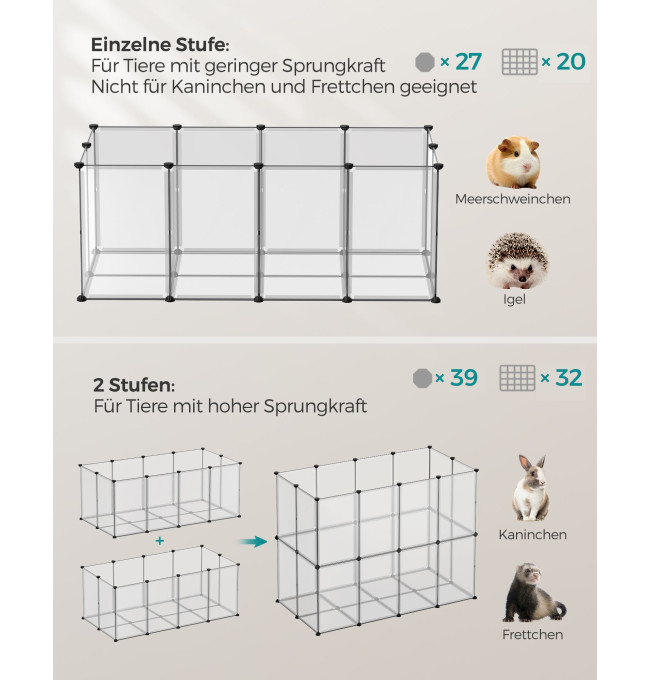 Einzelne Stufe:
Für Tiere mit geringer Sprungkraft
Nicht für Kaninchen und Frettchen geeignet

× 27 × 20

Meerschweinchen

Igel

2 Stufen:
Für Tiere mit hoher Sprungkraft

× 39 × 32

+

Kaninchen

Frettchen