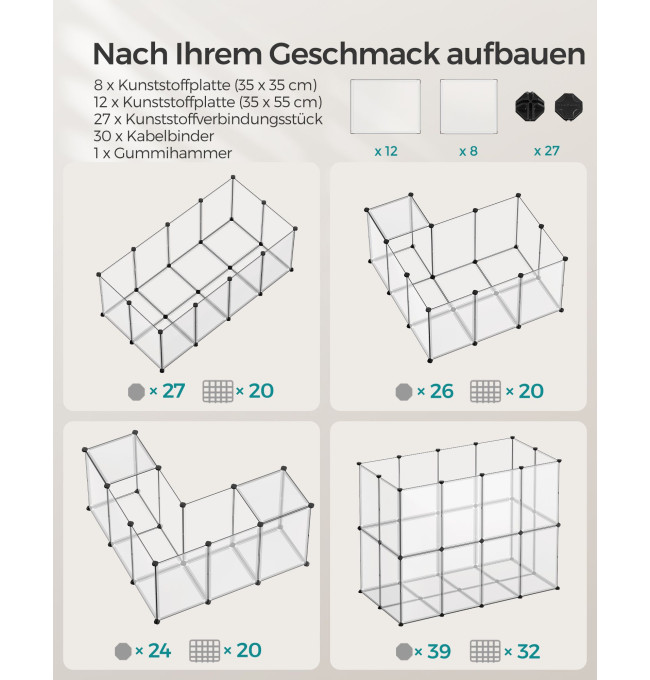 Nach Ihrem Geschmack aufbauen

8 x Kunststoffplatte (35 x 35 cm)
12 x Kunststoffplatte (35 x 55 cm)
27 x Kunststoffverbindungsstück
30 x Kabelbinder
1 x Gummihammer

x 12

x 8

x 27

× 27 × 20

× 26 × 20

× 24 × 20

× 39 × 32