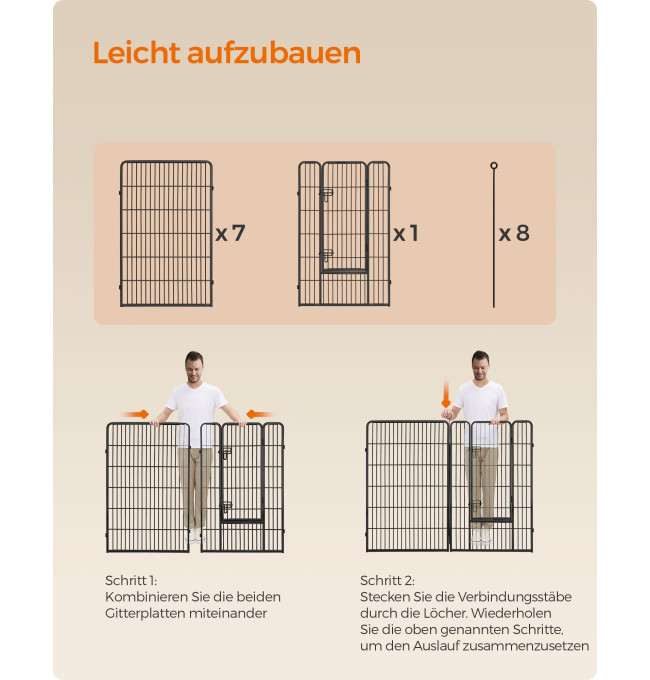 Leicht aufzubauen

x 7

x 1

x 8

Schritt 1:
Kombinieren Sie die beiden Gitterplatten miteinander

Schritt 2:
Stecken Sie die Verbindungsstäbe durch die Löcher. Wiederholen Sie die oben genannten Schritte, um den Auslauf zusammenzusetzen