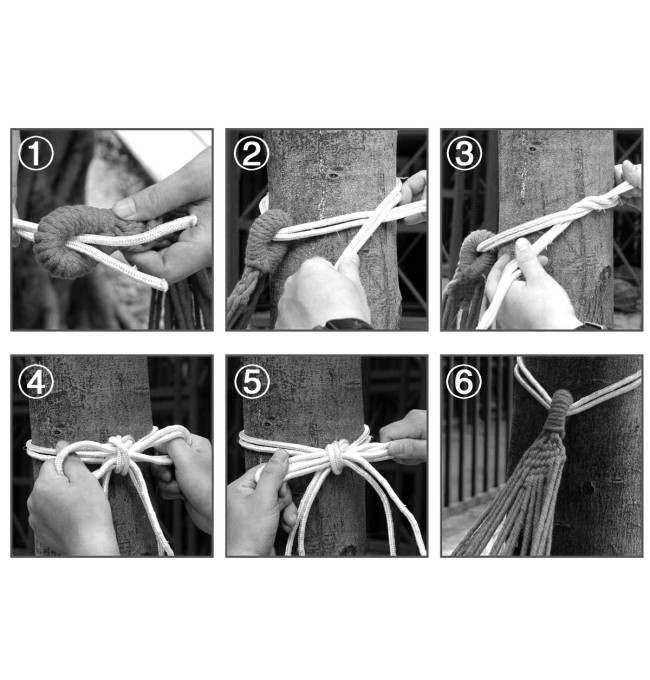 ①
②
③
④
⑤
⑥