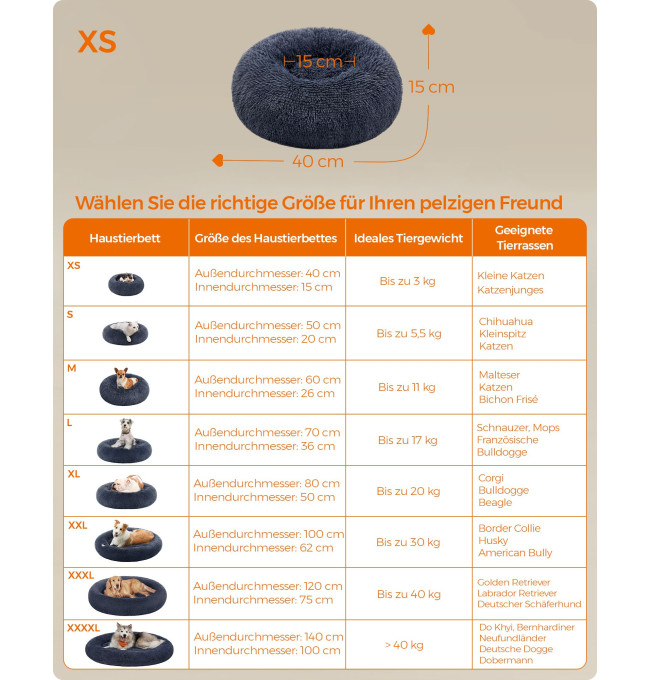 XS

15 cm

15 cm

40 cm

Wählen Sie die richtige Größe für Ihren pelzigen Freund

| Haustierbett | Größe des Haustierbettes | Ideales Tiergewicht | Geeignete Tierrassen |
|---|---|---|---|
| XS | Außendurchmesser: 40 cm Innendurchmesser: 15 cm | Bis zu 3 kg | Kleine Katzen Katzenjunges |
| S | Außendurchmesser: 50 cm Innendurchmesser: 20 cm | Bis zu 5,5 kg | Chihuahua Kleinspitz Katzen |
| M | Außendurchmesser: 60 cm Innendurchmesser: 26 cm | Bis zu 11 kg | Malteser Katzen Bichon Frisé |
| L | Außendurchmesser: 70 cm Innendurchmesser: 36 cm | Bis zu 17 kg | Schnauzer, Mops Französische Bulldogge |
| XL | Außendurchmesser: 80 cm Innendurchmesser: 50 cm | Bis zu 20 kg | Corgi Bulldogge Beagle |
| XXL | Außendurchmesser: 100 cm Innendurchmesser: 62 cm | Bis zu 30 kg | Border Collie Husky American Bully |
| XXXL | Außendurchmesser: 120 cm Innendurchmesser: 75 cm | Bis zu 40 kg | Golden Retriever Labrador Retriever Deutscher Schäferhund |
| XXXXL | Außendurchmesser: 140 cm Innendurchmesser: 100 cm | > 40 kg | Do Khyi, Bernhardiner Neufundländer Deutsche Dogge Dobermann |