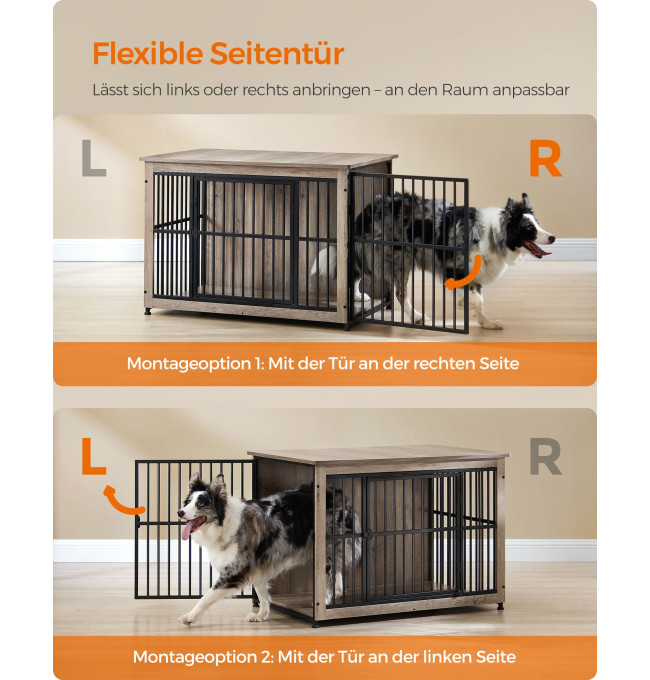 Flexible Seitentür

Lässt sich links oder rechts anbringen – an den Raum anpassbar

L

R

Montageoption 1: Mit der Tür an der rechten Seite

L

R

Montageoption 2: Mit der Tür an der linken Seite