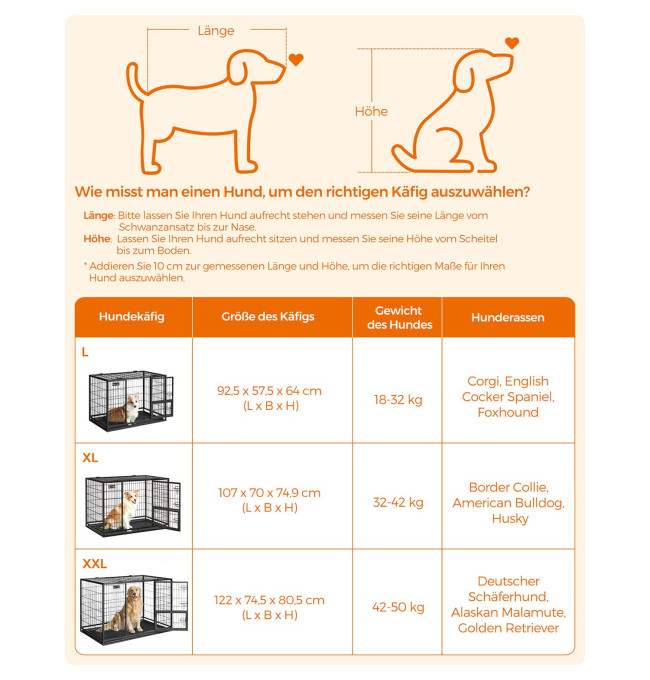 Länge

Höhe

Wie misst man einen Hund, um den richtigen Käfig auszuwählen?

Länge: Bitte lassen Sie Ihren Hund aufrecht stehen und messen Sie seine Länge vom Schwanzansatz bis zur Nase.
Höhe: Lassen Sie Ihren Hund aufrecht sitzen und messen Sie seine Höhe vom Scheitel bis zum Boden.

* Addieren Sie 10 cm zur gemessenen Länge und Höhe, um die richtigen Maße für Ihren Hund auszuwählen.

| Hundekäfig | Größe des Käfigs | Gewicht des Hundes | Hunderassen |
|---|---|---|---|
| L | 92,5 x 57,5 x 64 cm (L x B x H) | 18-32 kg | Corgi, English Cocker Spaniel, Foxhound |
| XL | 107 x 70 x 74,9 cm (L x B x H) | 32-42 kg | Border Collie, American Bulldog, Husky |
| XXL | 122 x 74,5 x 80,5 cm (L x B x H) | 42-50 kg | Deutscher Schäferhund, Alaskan Malamute, Golden Retriever |