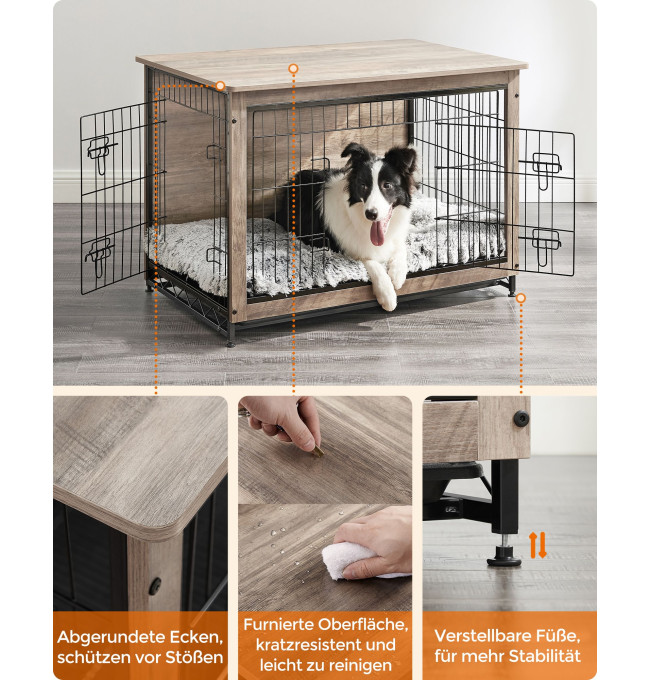 Abgerundete Ecken, schützen vor Stößen

Furnierte Oberfläche, kratzresistent und leicht zu reinigen

Verstellbare Füße, für mehr Stabilität