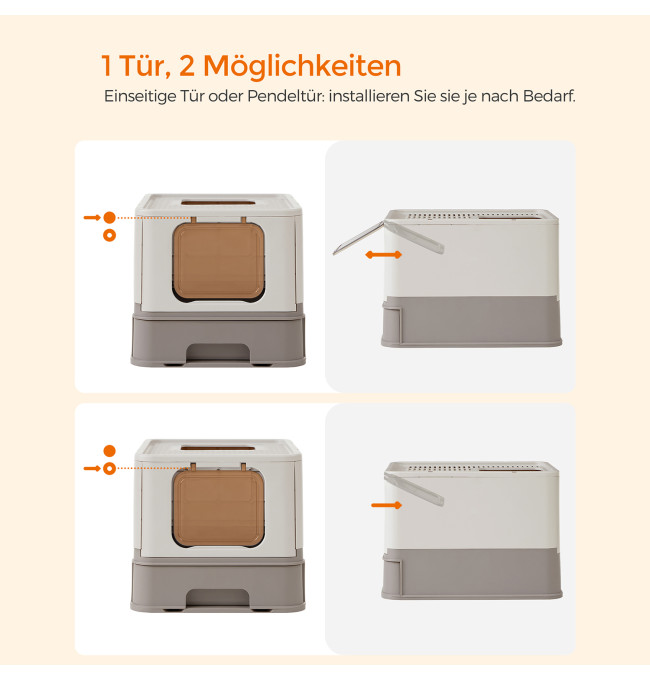 1 Tür, 2 Möglichkeiten
Einseitige Tür oder Pendeltür: installieren Sie sie je nach Bedarf.