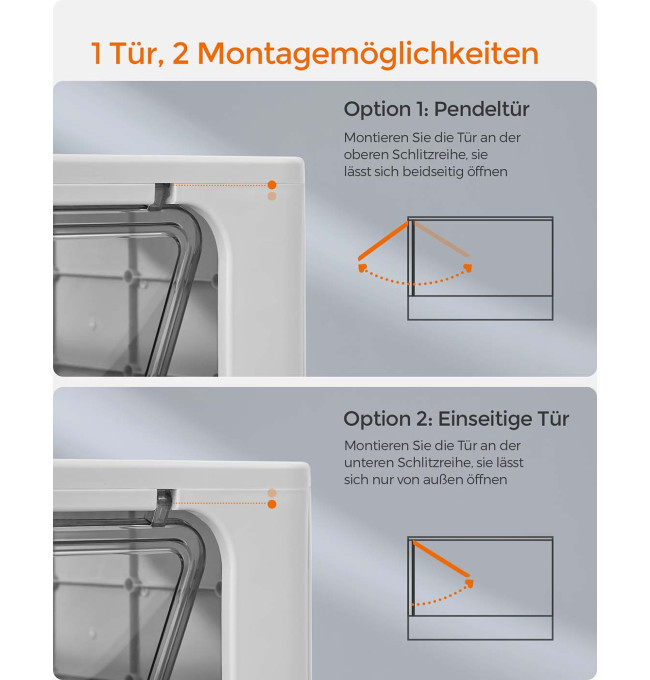 1 Tür, 2 Montagemöglichkeiten

Option 1: Pendeltür

Montieren Sie die Tür an der oberen Schlitzreihe, sie lässt sich beidseitig öffnen

Option 2: Einseitige Tür

Montieren Sie die Tür an der unteren Schlitzreihe, sie lässt sich nur von außen öffnen