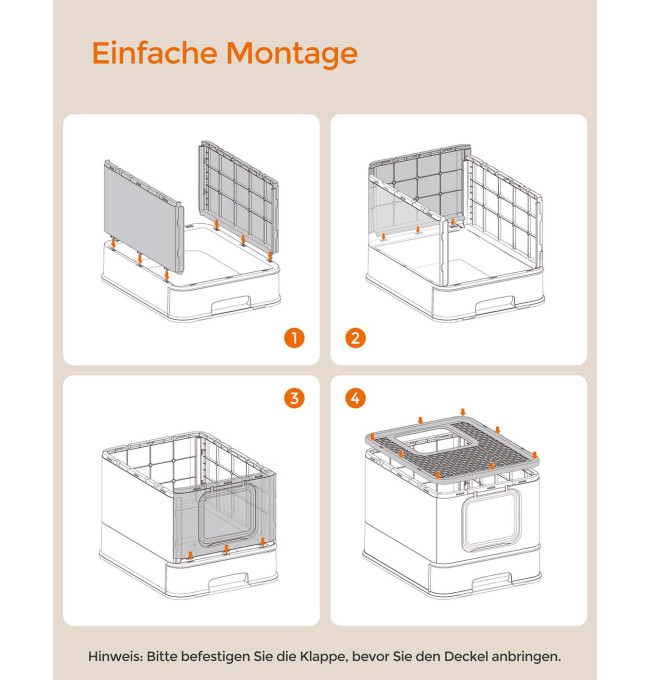 Einfache Montage

1

2

3

4

Hinweis: Bitte befestigen Sie die Klappe, bevor Sie den Deckel anbringen.