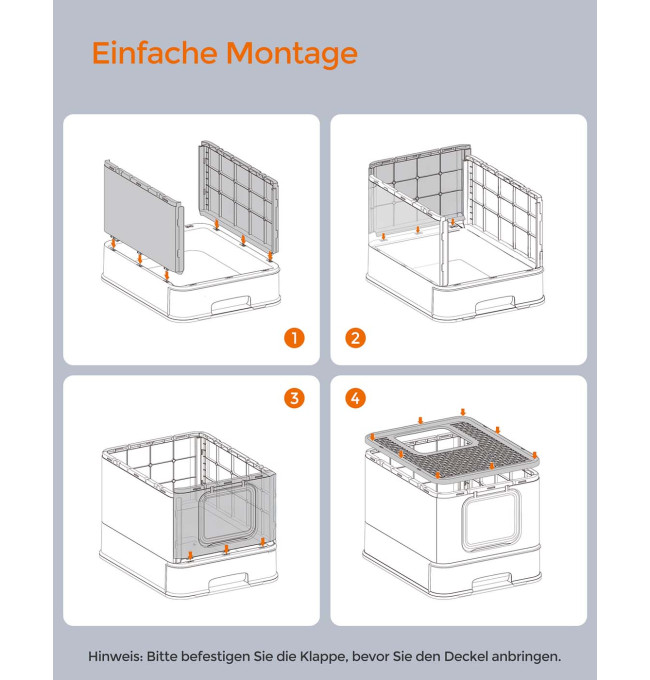 Einfache Montage

1

2

3

4

Hinweis: Bitte befestigen Sie die Klappe, bevor Sie den Deckel anbringen.