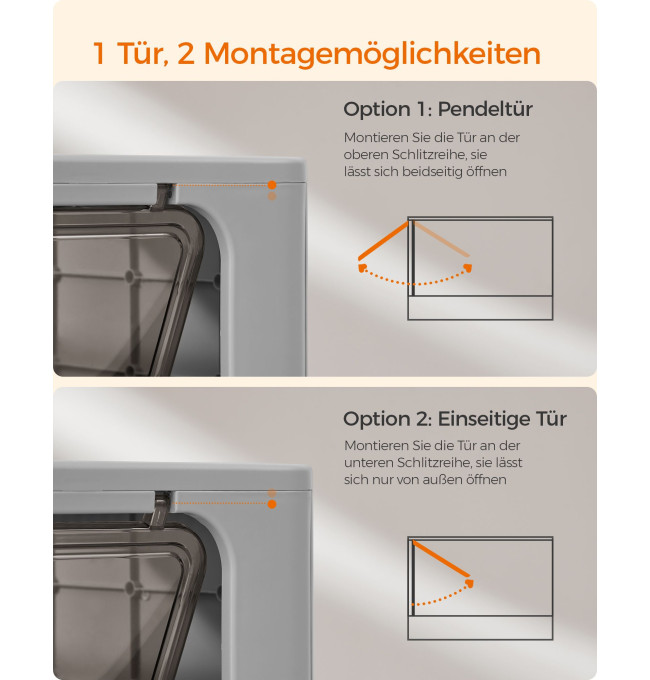 1 Tür, 2 Montagemöglichkeiten

Option 1: Pendeltür

Montieren Sie die Tür an der oberen Schlitzreihe, sie lässt sich beidseitig öffnen

Option 2: Einseitige Tür

Montieren Sie die Tür an der unteren Schlitzreihe, sie lässt sich nur von außen öffnen