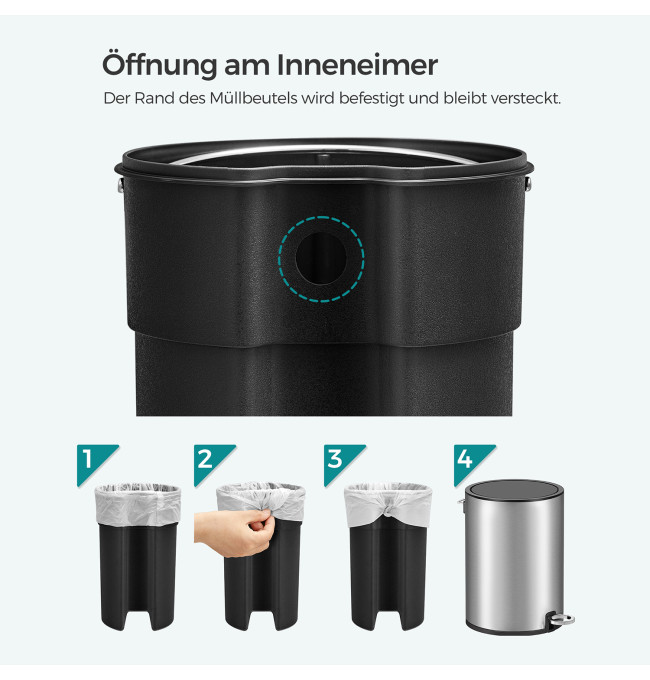 Öffnung am Inneneimer

Der Rand des Müllbeutels wird befestigt und bleibt versteckt.

1

2

3

4