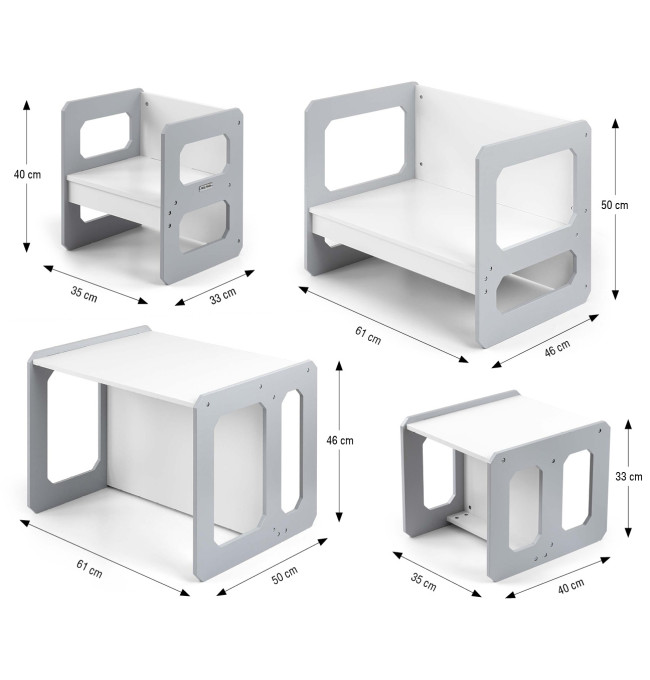 40 cm

35 cm

33 cm

50 cm

61 cm

46 cm

46 cm

61 cm

50 cm

33 cm

35 cm

40 cm