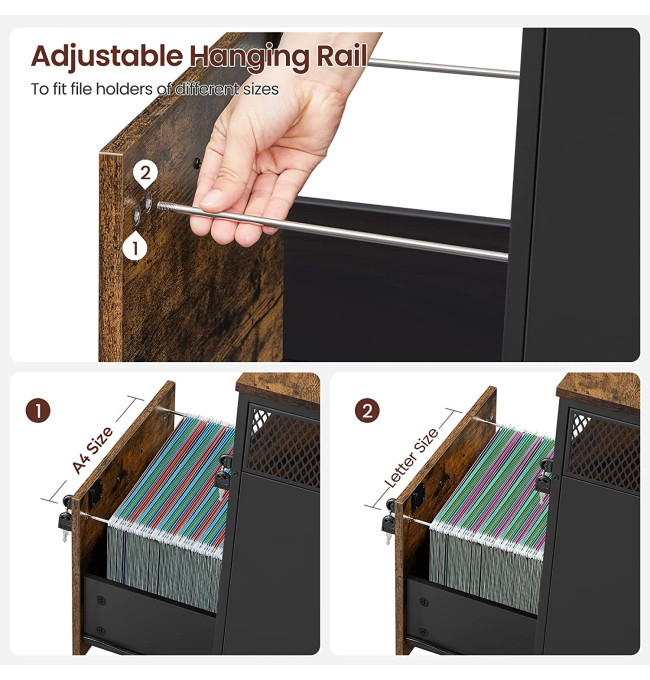 Adjustable Hanging Rail
To fit file holders of different sizes

2

1

1

A4 Size

2

Letter Size