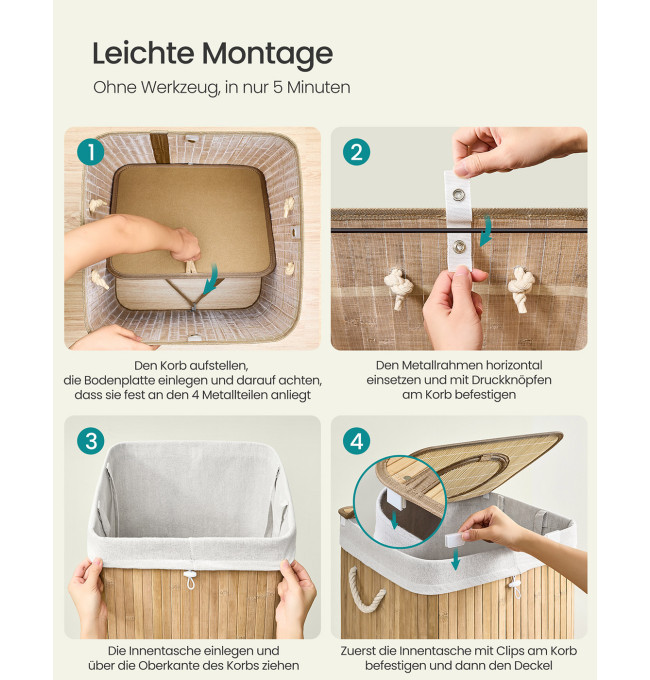 Leichte Montage

Ohne Werkzeug, in nur 5 Minuten

1

Den Korb aufstellen, die Bodenplatte einlegen und darauf achten, dass sie fest an den 4 Metallteilen anliegt

2

Den Metallrahmen horizontal einsetzen und mit Druckknöpfen am Korb befestigen

3

Die Innentasche einlegen und über die Oberkante des Korbs ziehen

4

Zuerst die Innentasche mit Clips am Korb befestigen und dann den Deckel