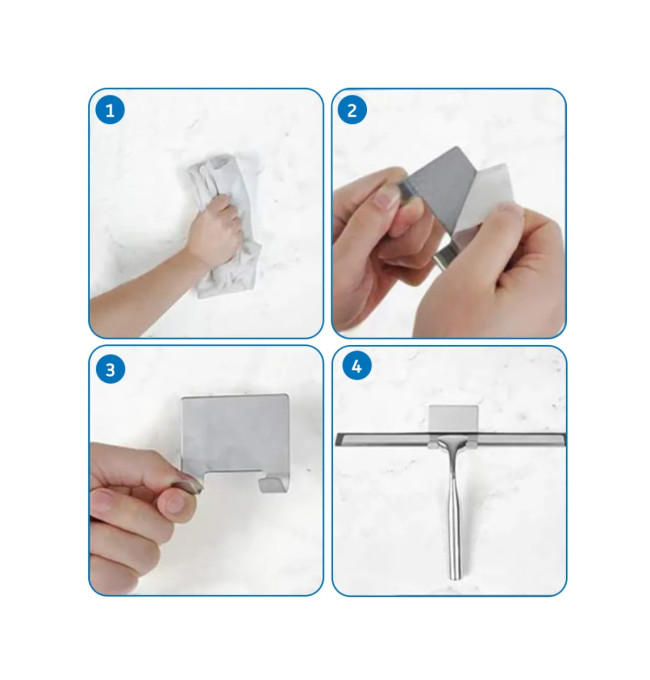 1

2

3

4