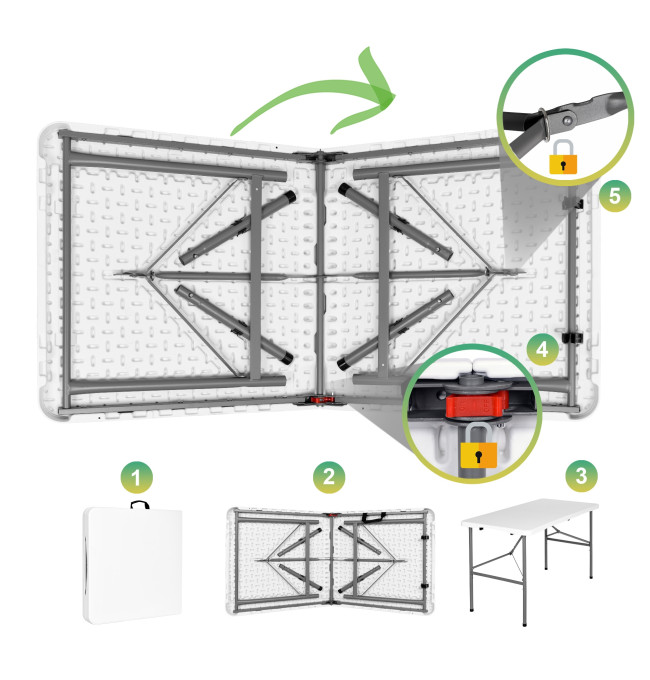 5

4

1

2

3