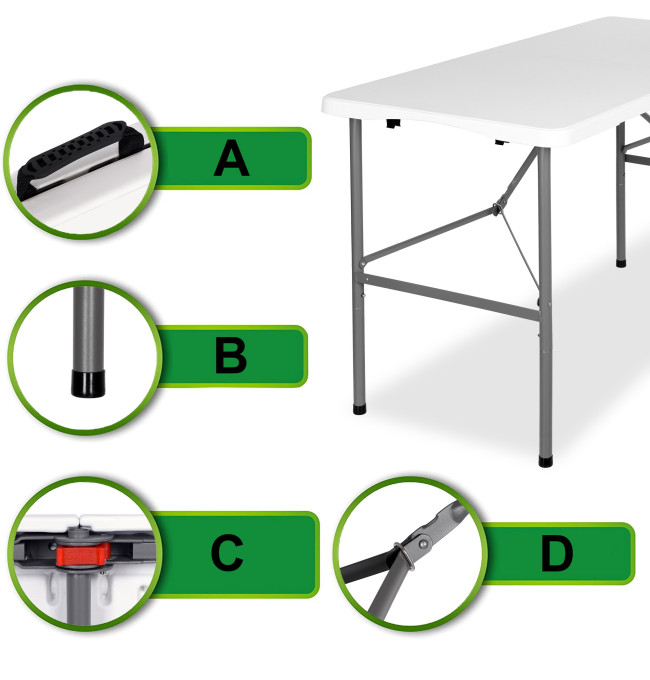 A

B

C

D