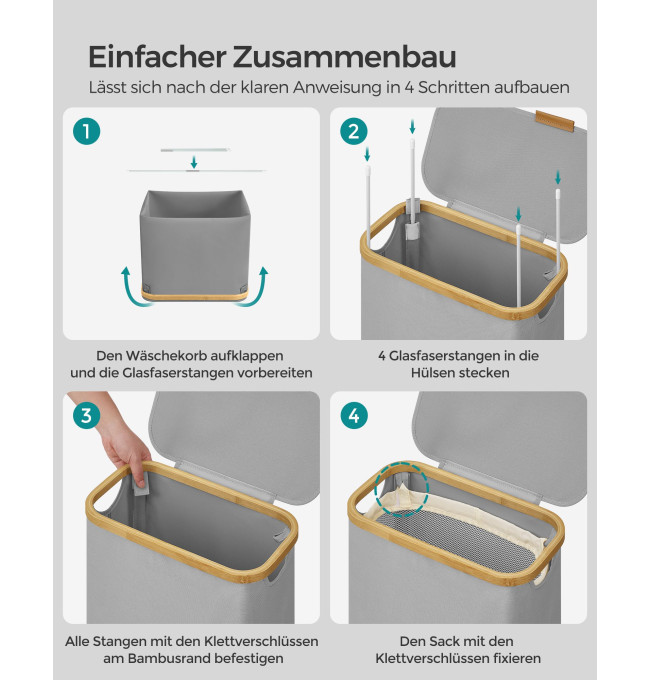 Einfacher Zusammenbau

Lässt sich nach der klaren Anweisung in 4 Schritten aufbauen

1

Den Wäschekorb aufklappen und die Glasfaserstangen vorbereiten

2

4 Glasfaserstangen in die Hülsen stecken

3

Alle Stangen mit den Klettverschlüssen am Bambusrand befestigen

4

Den Sack mit den Klettverschlüssen fixieren