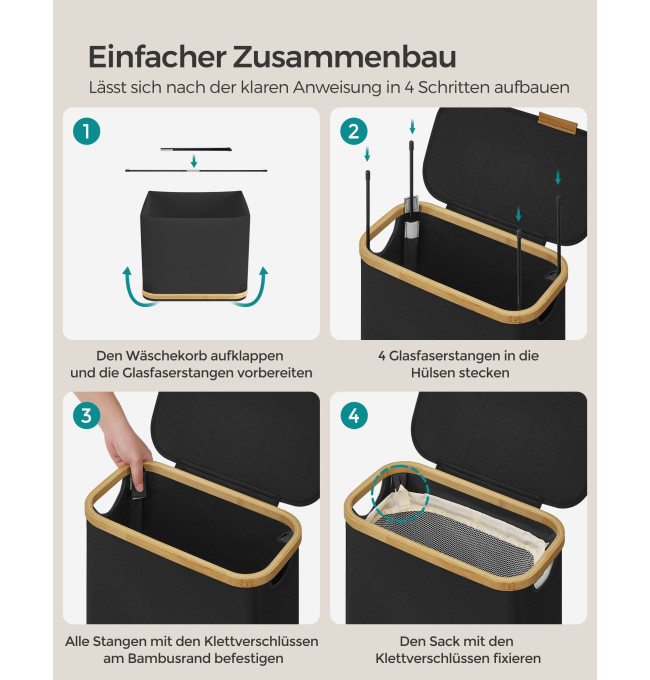 Einfacher Zusammenbau

Lässt sich nach der klaren Anweisung in 4 Schritten aufbauen

1

Den Wäschekorb aufklappen und die Glasfaserstangen vorbereiten

2

4 Glasfaserstangen in die Hülsen stecken

3

Alle Stangen mit den Klettverschlüssen am Bambusrand befestigen

4

Den Sack mit den Klettverschlüssen fixieren