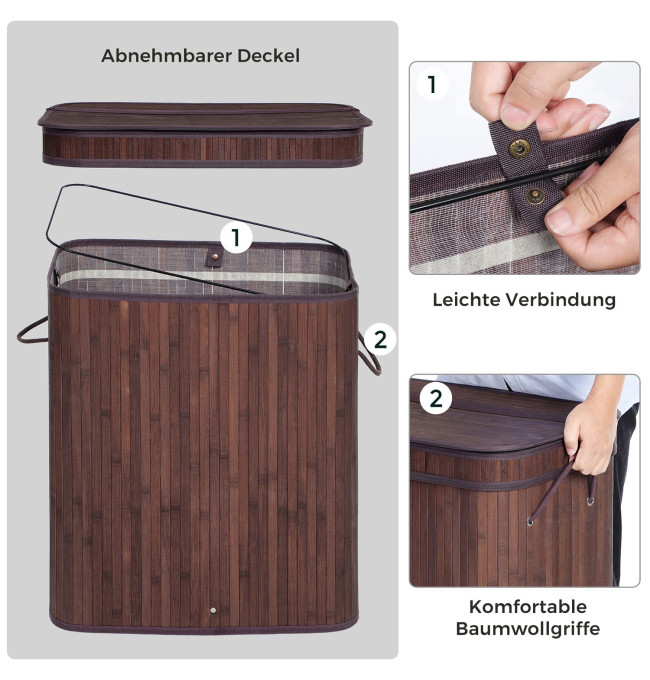 Abnehmbarer Deckel

1

2

1

Leichte Verbindung

2

Komfortable Baumwollgriffe