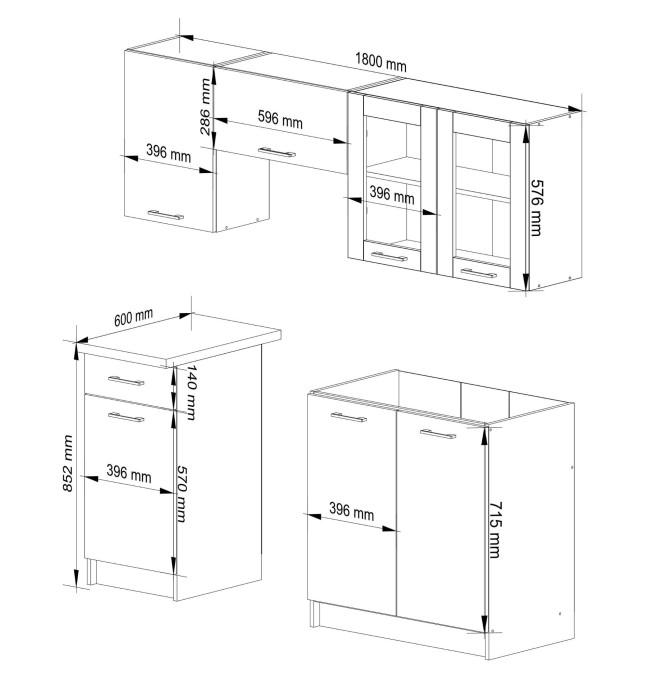 1800 mm
286 mm
596 mm
396 mm
396 mm
576 mm
600 mm
140 mm
852 mm
396 mm
570 mm
396 mm
715 mm